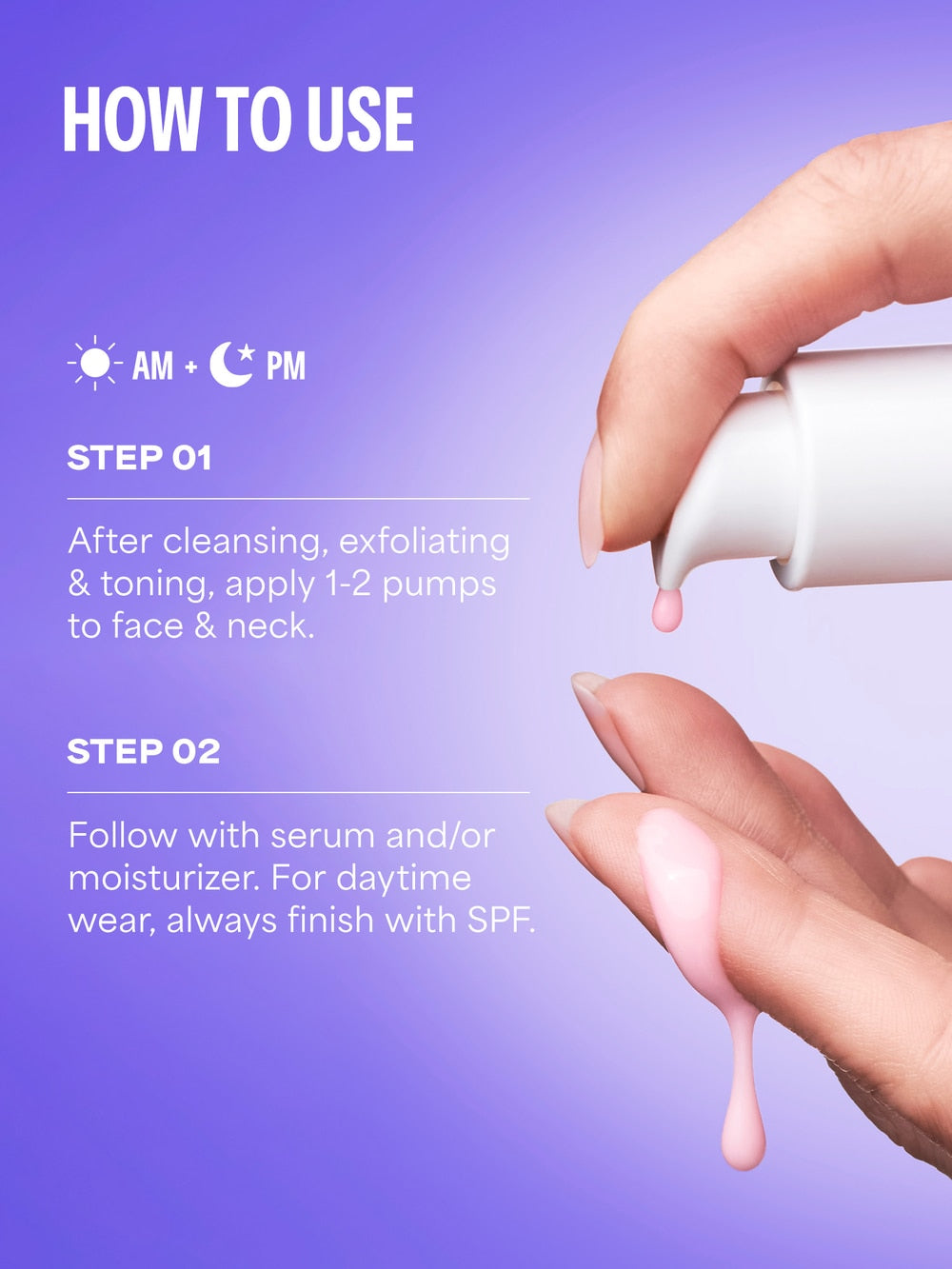 HOW TO USE

AM + PM

STEP 01

After cleansing, exfoliating & toning, apply 1-2 pumps to face & neck.

STEP 02

Follow with serum and/or moisturizer. For daytime wear, always finish with SPF.