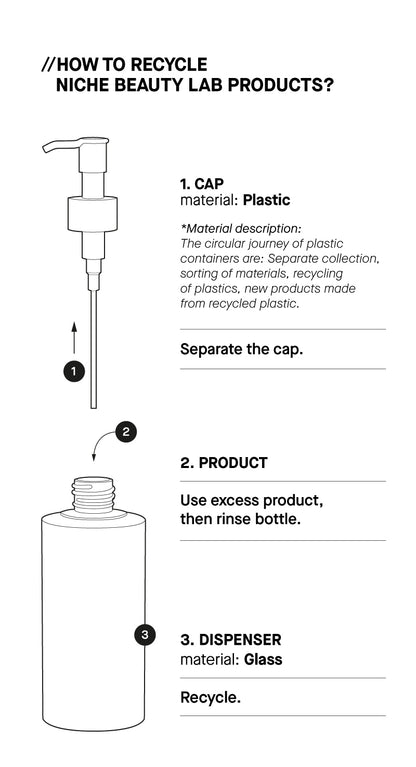 //HOW TO RECYCLE
NICHE BEAUTY LAB PRODUCTS?

1

1. CAP
material: Plastic

*Material description:
The circular journey of plastic containers are: Separate collection, sorting of materials, recycling of plastics, new products made from recycled plastic.

Separate the cap.

2

2. PRODUCT

Use excess product, then rinse bottle.

3

3. DISPENSER
material: Glass

Recycle.